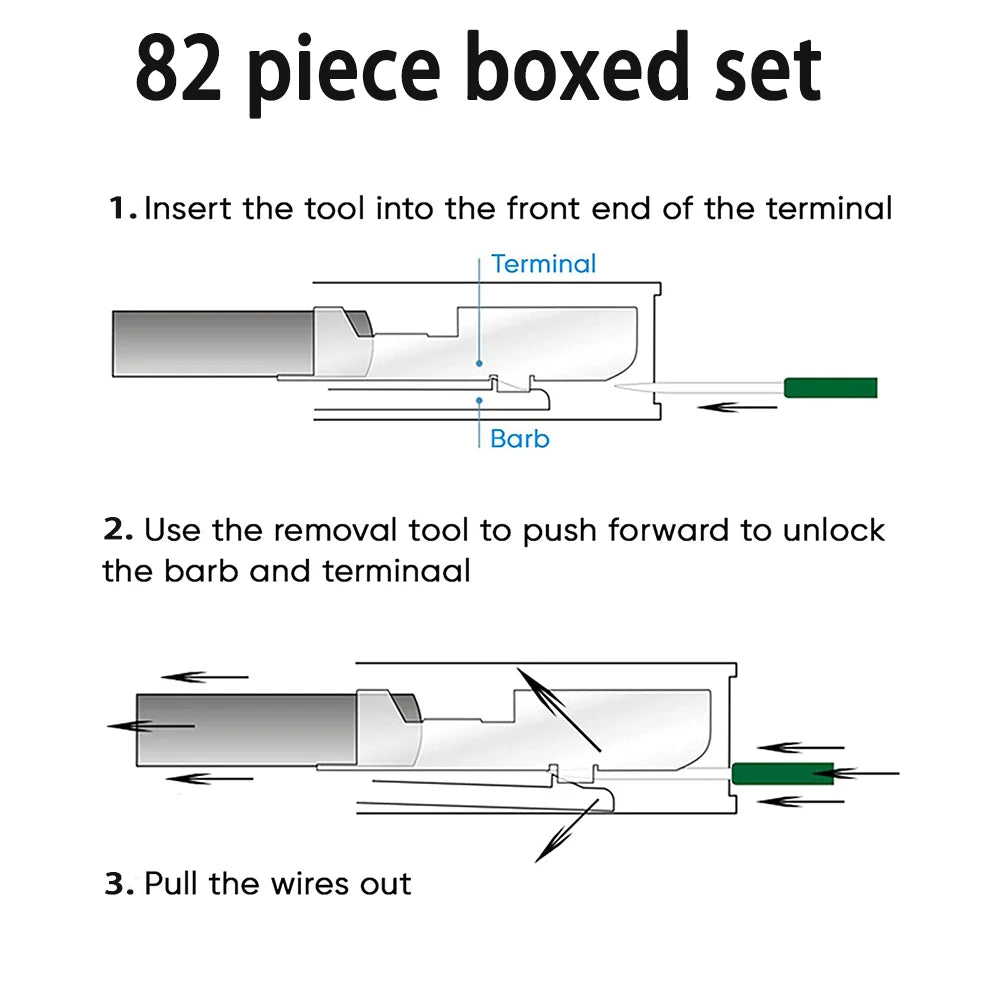 82 piece boxed set

1. Insert the tool into the front end of the terminal

Terminal

Barb

2. Use the removal tool to push forward to unlock the barb and terminaal

3. Pull the wires out